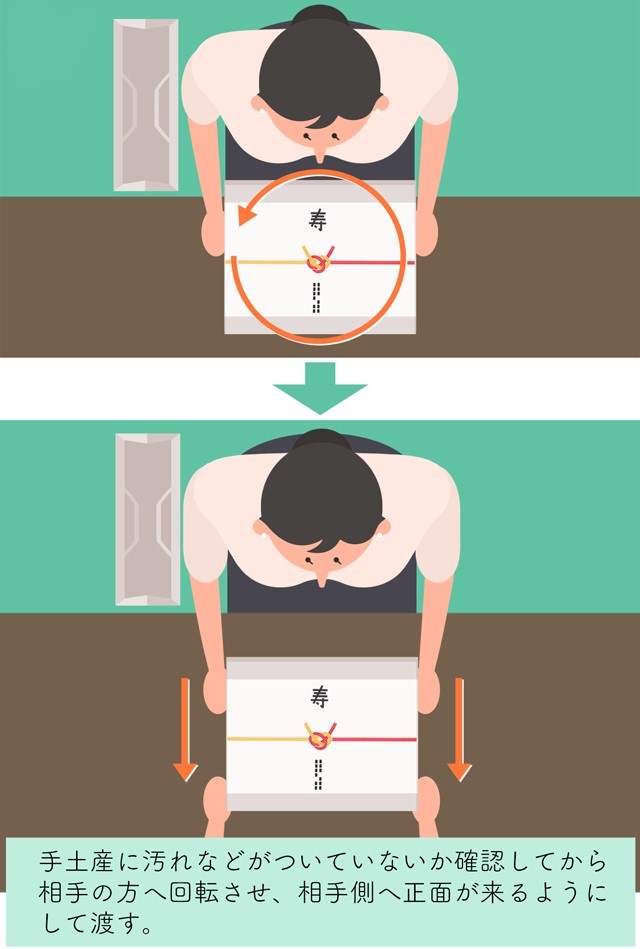 寿

寿

手土産に汚れなどがついていないか確認してから相手の方へ回転させ、相手側へ正面が来るようにして渡す。